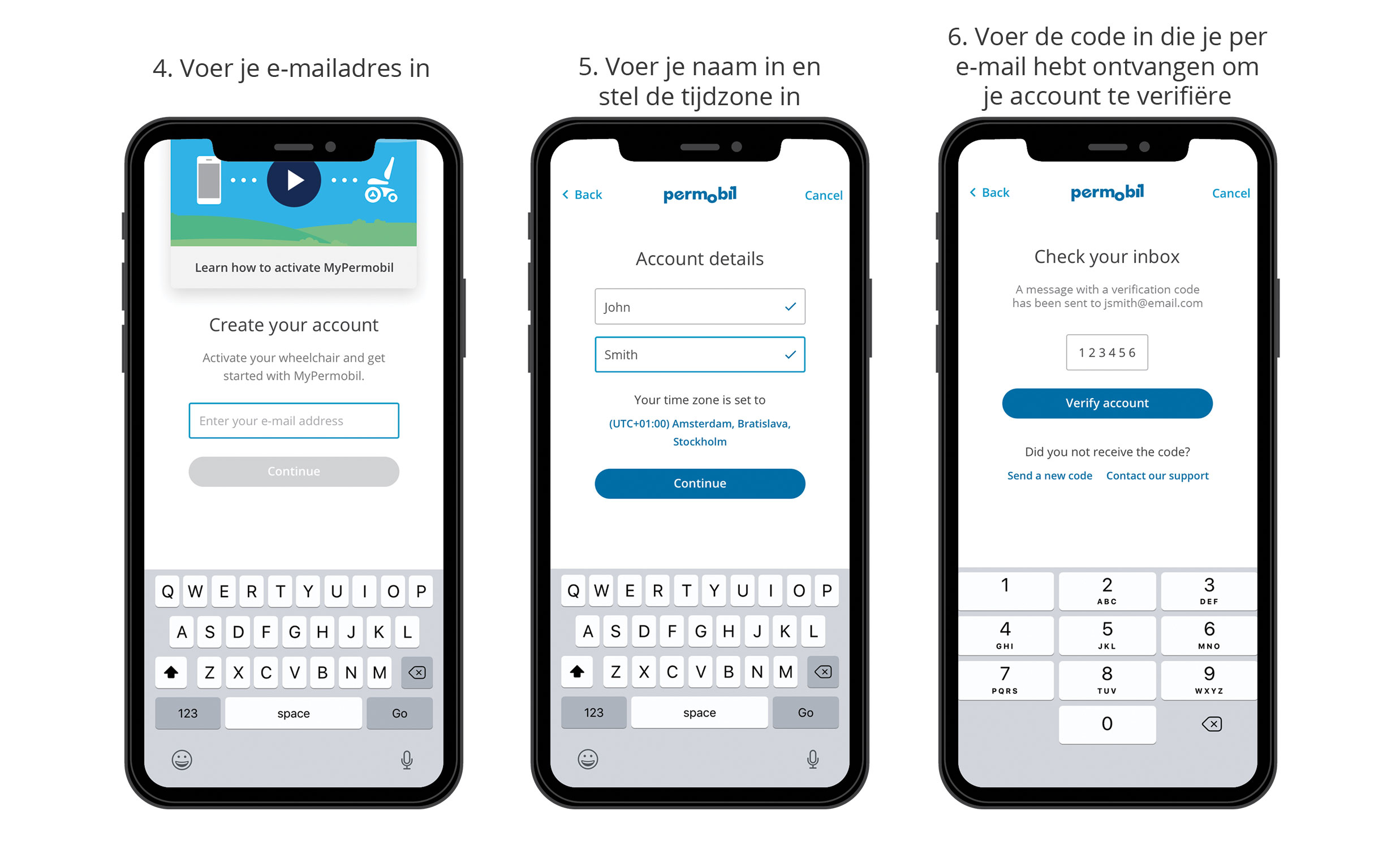 4. Voer je e-mailadres in

Learn how to activate MyPermobil

Create your account

Activate your wheelchair and get started with MyPermobil.

Enter your e-mail address

Continue

Q W E R T Y U I O P
A S D F G H J K L
Z X C V B N M
123 space Go

5. Voer je naam in en stel de tijdzone in

Back permobil Cancel

Account details

John

Smith

Your time zone is set to

(UTC+01:00) Amsterdam, Bratislava, Stockholm

Continue

Q W E R T Y U I O P
A S D F G H J K L
Z X C V B N M
123 space Go

6. Voer de code in die je per e-mail hebt ontvangen om je account te verifiëre

Back permobil Cancel

Check your inbox

A message with a verification code has been sent to jsmith@email.com

123456

Verify account

Did you not receive the code?

Send a new code Contact our support

1
2 ABC
3 DEF
4 GHI
5 JKL
6 MNO
7 PQRS
8 TUV
9 WXYZ
0